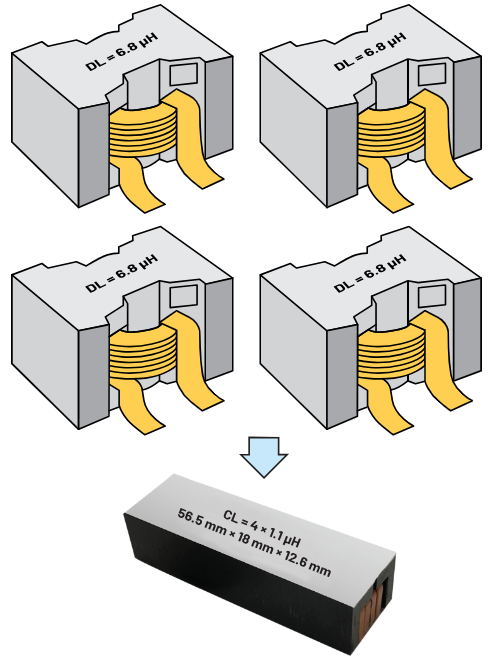 DL = 6.8 μH

DL = 6.8 μH

DL = 6.8 μH

DL = 6.8 μH

CL = 4 × 1.1 μH
56.5 mm × 18 mm × 12.6 mm